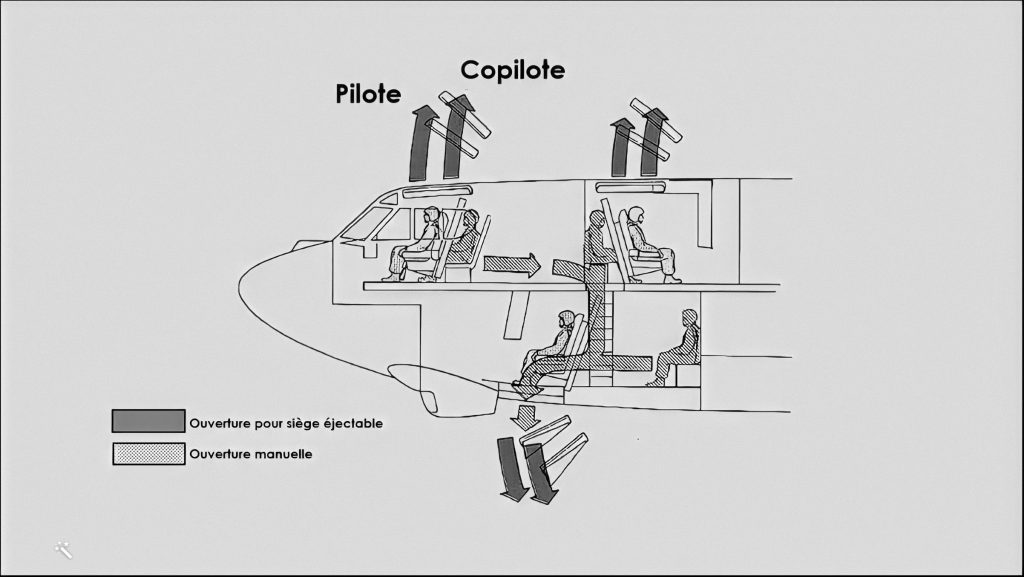 Copilote

Pilote

Ouverture pour siège éjectable

Ouverture manuelle